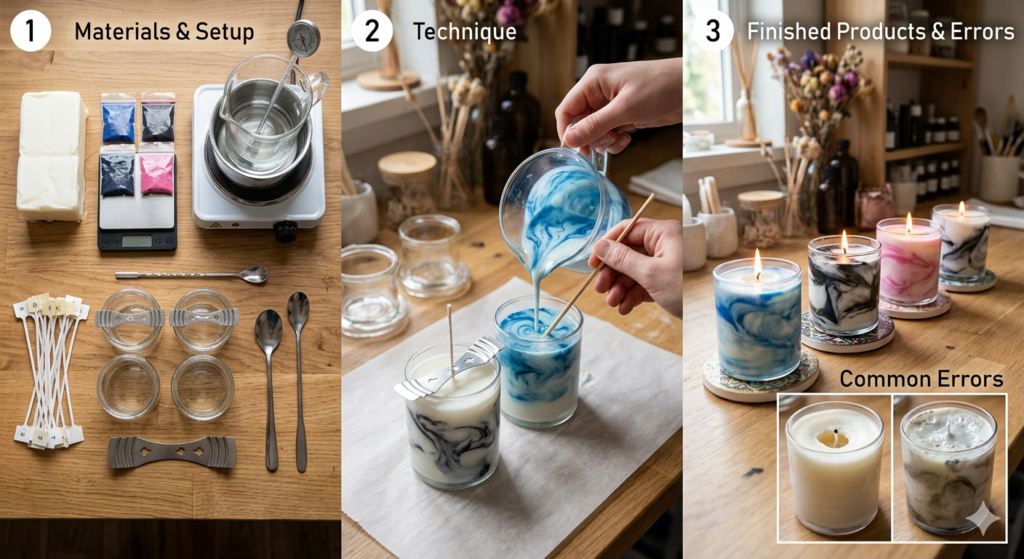 1 Materials & Setup

2 Technique

3 Finished Products & Errors

Common Errors